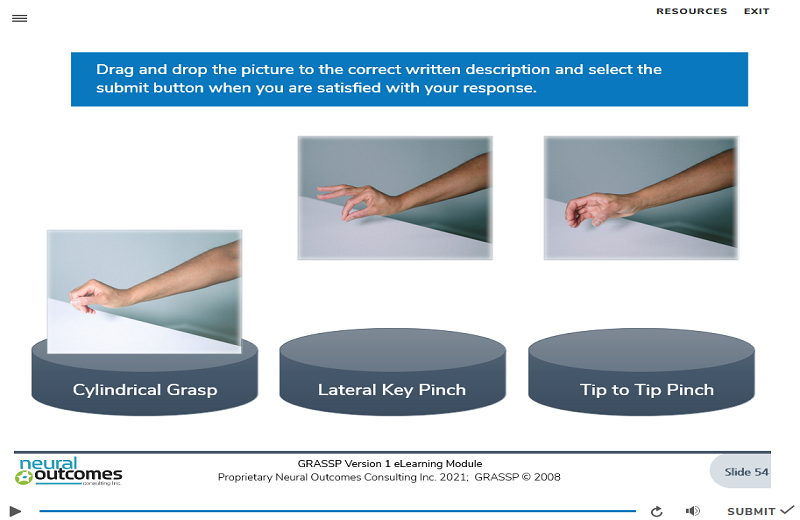 RESOURCES EXIT

Drag and drop the picture to the correct written description and select the submit button when you are satisfied with your response.

Cylindrical Grasp

Lateral Key Pinch

Tip to Tip Pinch

neural outcomes consulting inc.

GRASSP Version 1 eLearning Module
Proprietary Neural Outcomes Consulting Inc. 2021; GRASSP © 2008

Slide 54

SUBMIT